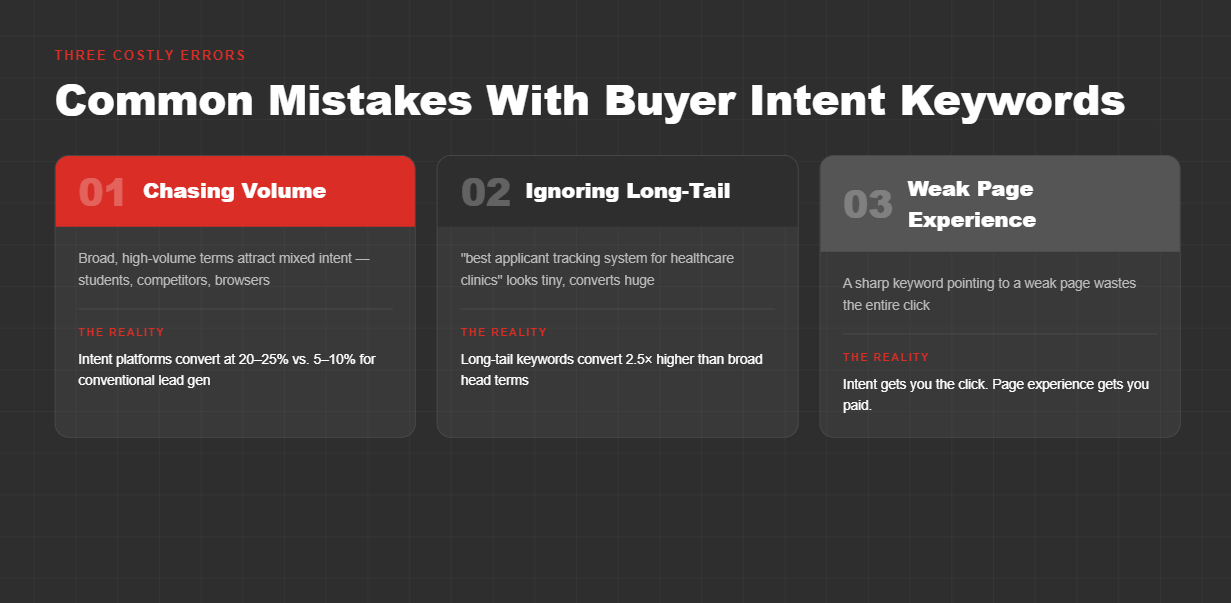 THREE COSTLY ERRORS

Common Mistakes With Buyer Intent Keywords

01 Chasing Volume

Broad, high-volume terms attract mixed intent — students, competitors, browsers

THE REALITY

Intent platforms convert at 20–25% vs. 5–10% for conventional lead gen

02 Ignoring Long-Tail

"best applicant tracking system for healthcare clinics" looks tiny, converts huge

THE REALITY

Long-tail keywords convert 2.5× higher than broad head terms

03 Weak Page Experience

A sharp keyword pointing to a weak page wastes the entire click

THE REALITY

Intent gets you the click. Page experience gets you paid.